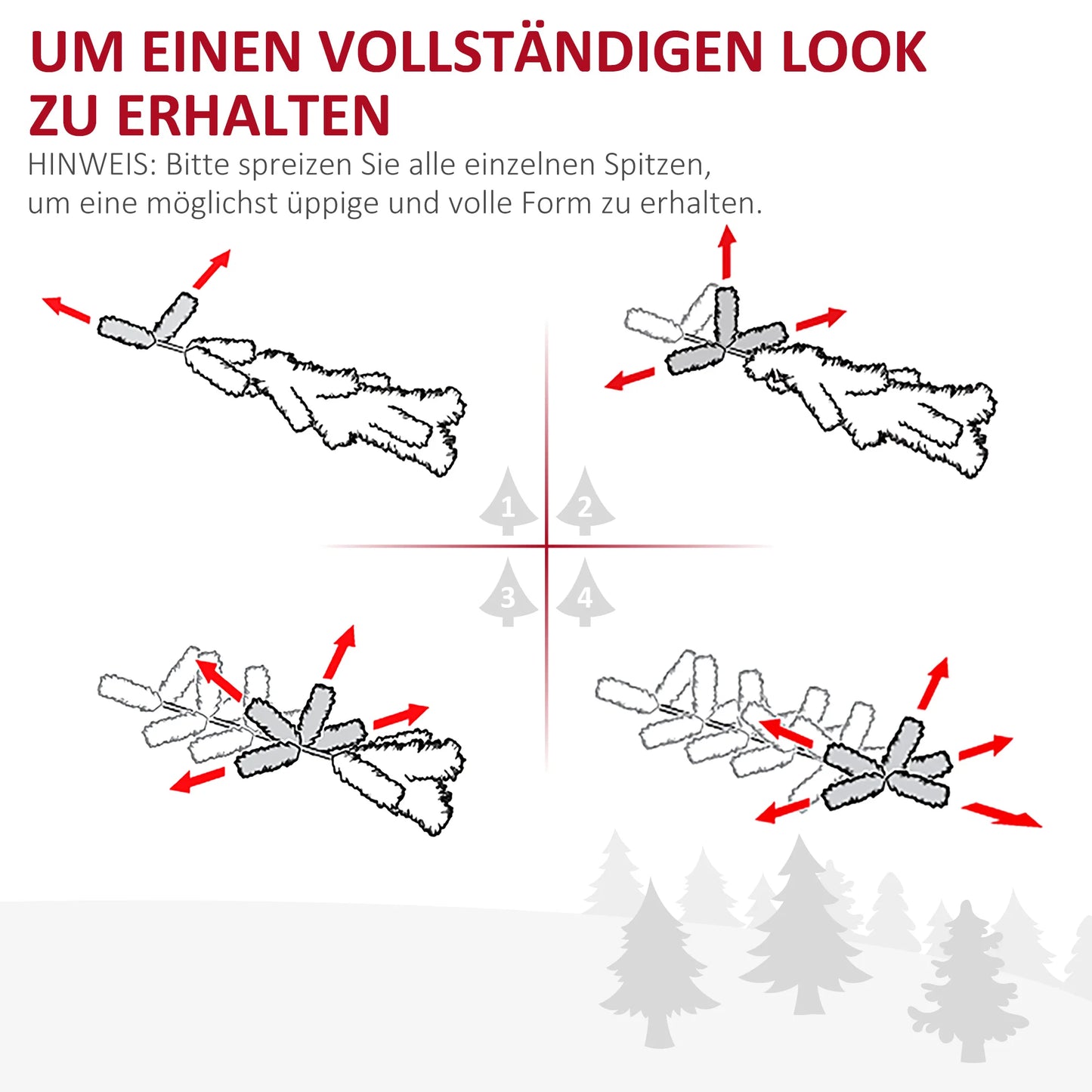 UM EINEN VOLLSTÄNDIGEN LOOK ZU ERHALTEN

HINWEIS: Bitte spreizen Sie alle einzelnen Spitzen, um eine möglichst üppige und volle Form zu erhalten.

1

2

3

4