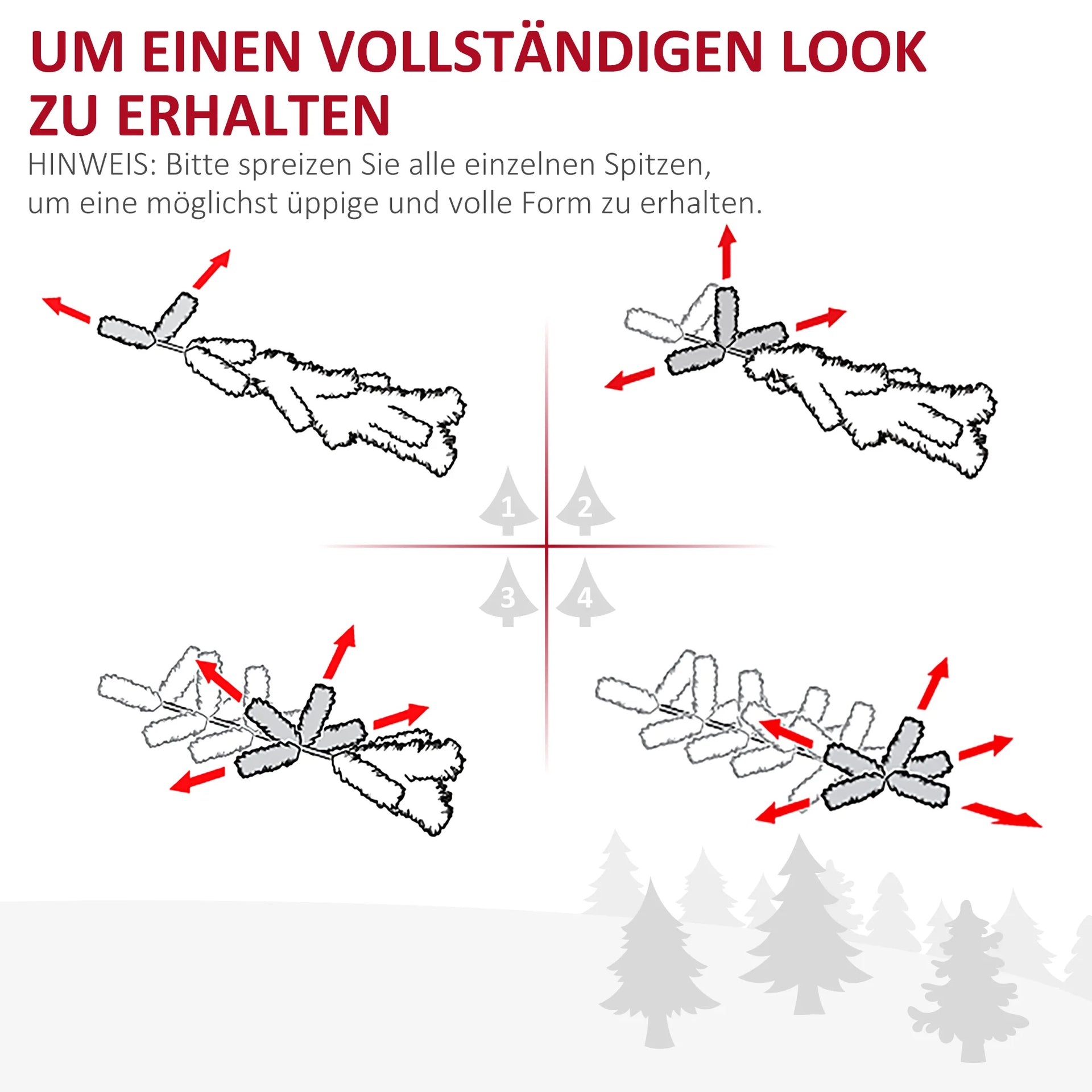 UM EINEN VOLLSTÄNDIGEN LOOK ZU ERHALTEN

HINWEIS: Bitte spreizen Sie alle einzelnen Spitzen, um eine möglichst üppige und volle Form zu erhalten.

1
2
3
4